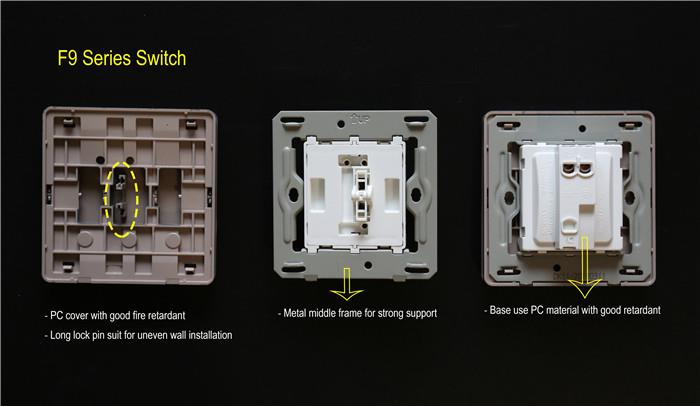 F9 Series Switch

UP

- PC cover with good fire retardant

- Long lock pin suit for uneven wall installation

- Metal middle frame for strong support

- Base use PC material with good retardant